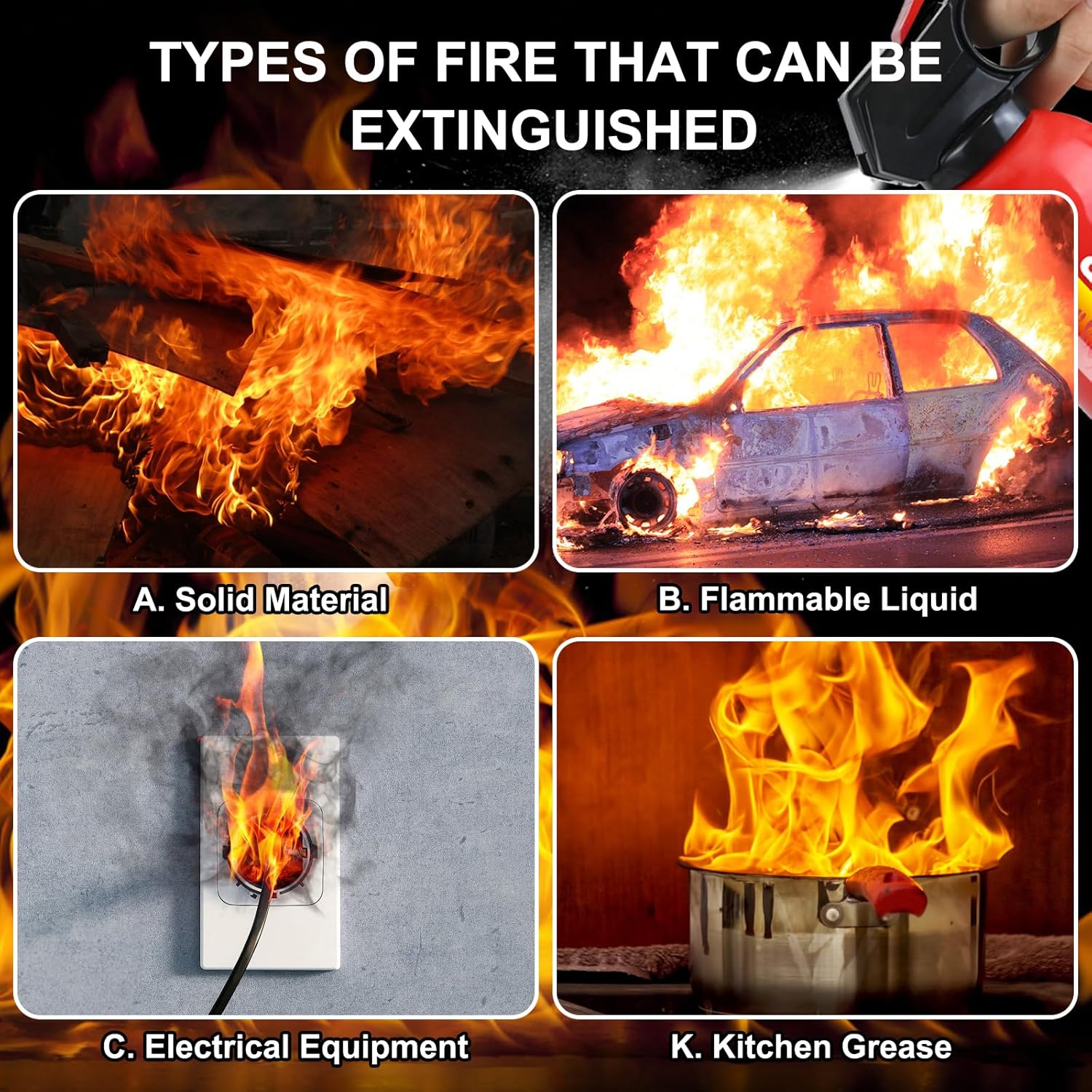 TYPES OF FIRE THAT CAN BE EXTINGUISHED

A. Solid Material

B. Flammable Liquid

C. Electrical Equipment

K. Kitchen Grease