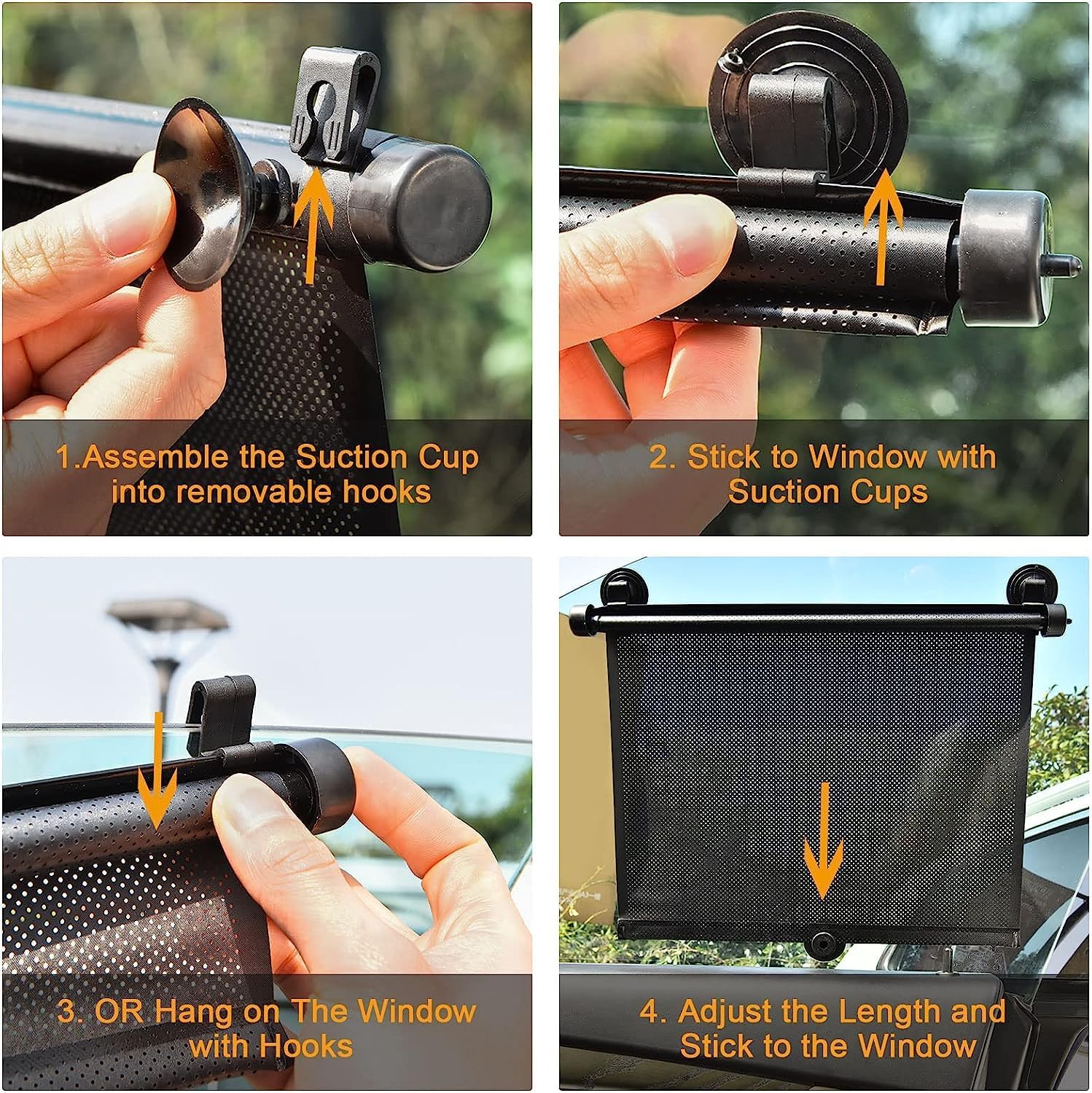 1.Assemble the Suction Cup into removable hooks

2. Stick to Window with Suction Cups

3. OR Hang on The Window with Hooks

4. Adjust the Length and Stick to the Window