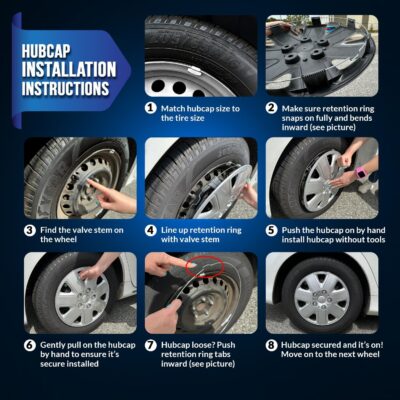 HUBCAP INSTALLATION INSTRUCTIONS

1 Match hubcap size to the tire size

2 Make sure retention ring snaps on fully and bends inward (see picture)

3 Find the valve stem on the wheel

4 Line up retention ring with valve stem

5 Push the hubcap on by hand install hubcap without tools

6 Gently pull on the hubcap by hand to ensure it's secure installed

7 Hubcap loose? Push retention ring tabs inward (see picture)

8 Hubcap secured and it's on! Move on to the next wheel