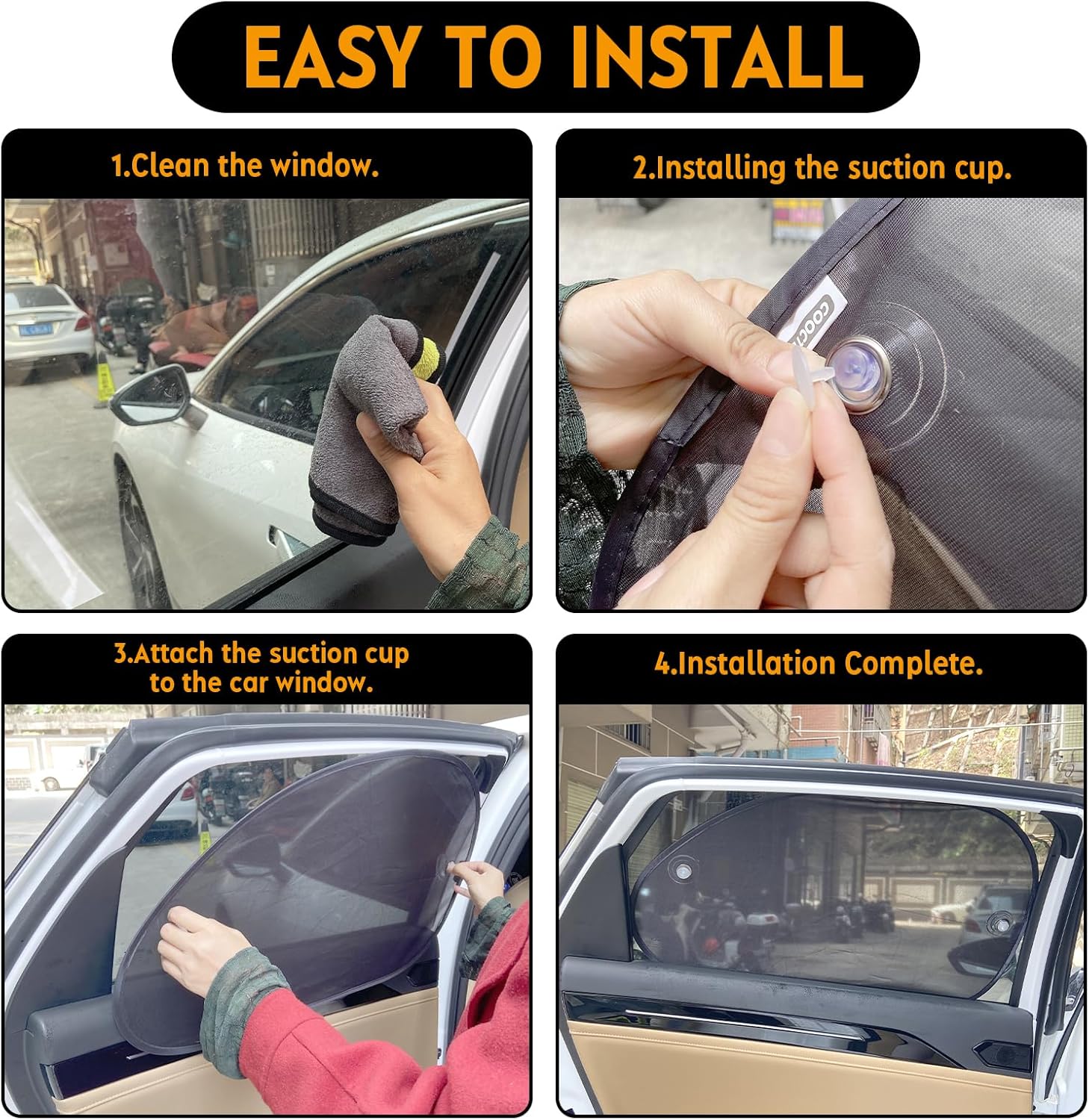 EASY TO INSTALL

1.Clean the window.

2.Installing the suction cup.

3.Attach the suction cup to the car window.

4.Installation Complete.