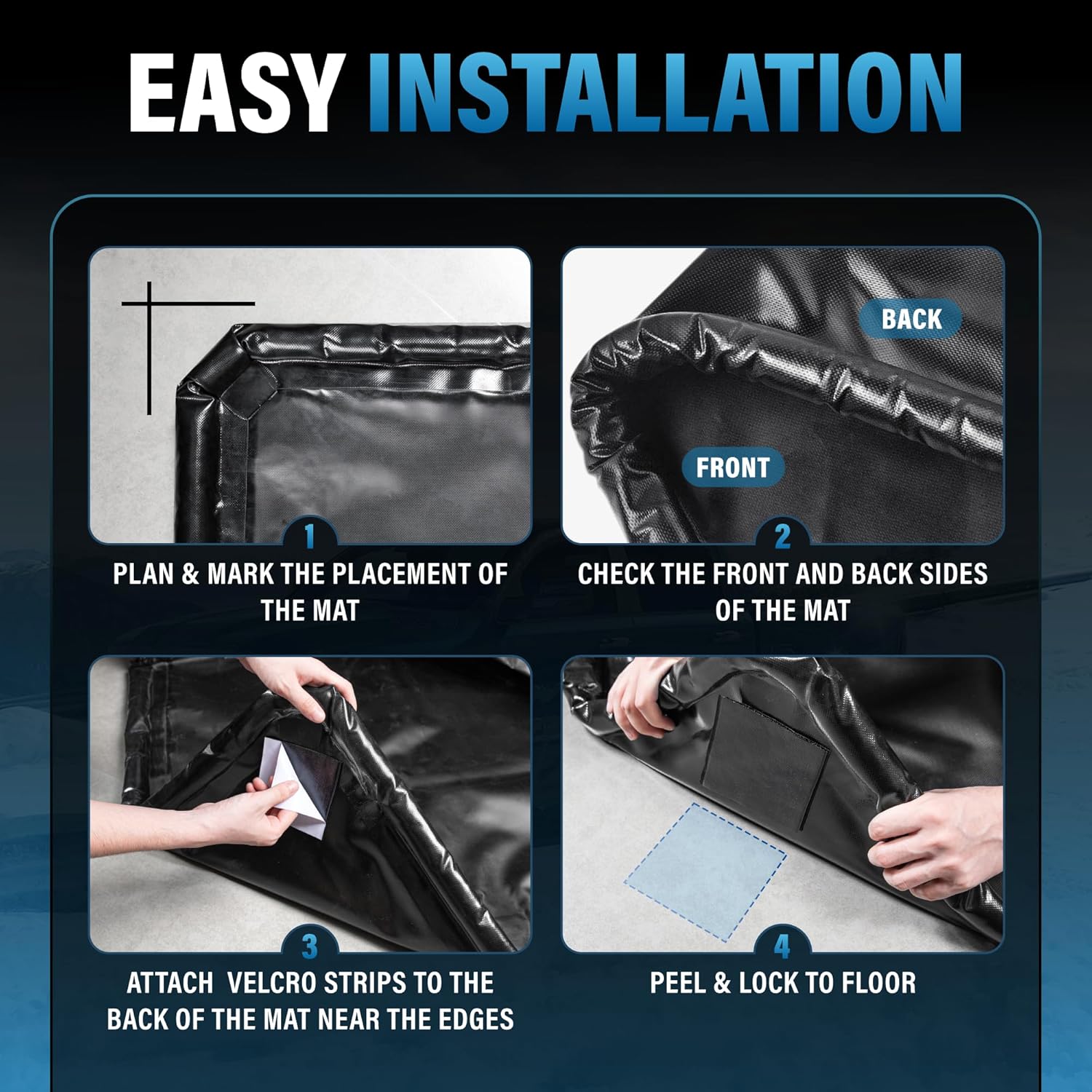 EASY INSTALLATION

1

PLAN & MARK THE PLACEMENT OF THE MAT

BACK

FRONT

2

CHECK THE FRONT AND BACK SIDES OF THE MAT

3

ATTACH VELCRO STRIPS TO THE BACK OF THE MAT NEAR THE EDGES

4

PEEL & LOCK TO FLOOR