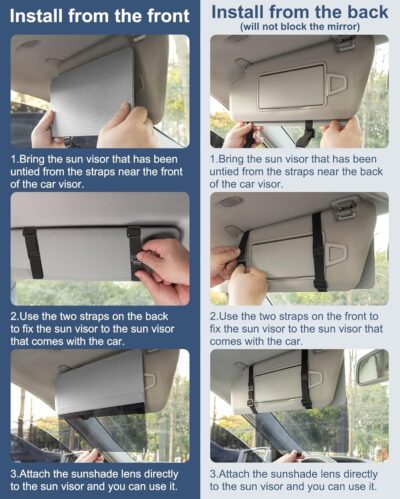 Install from the front

1.Bring the sun visor that has been untied from the straps near the front of the car visor.

2.Use the two straps on the back to fix the sun visor to the sun visor that comes with the car.

3.Attach the sunshade lens directly to the sun visor and you can use it.

Install from the back
(will not block the mirror)

1.Bring the sun visor that has been untied from the straps near the back of the car visor.

2.Use the two straps on the front to fix the sun visor to the sun visor that comes with the car.

3.Attach the sunshade lens directly to the sun visor and you can use it.