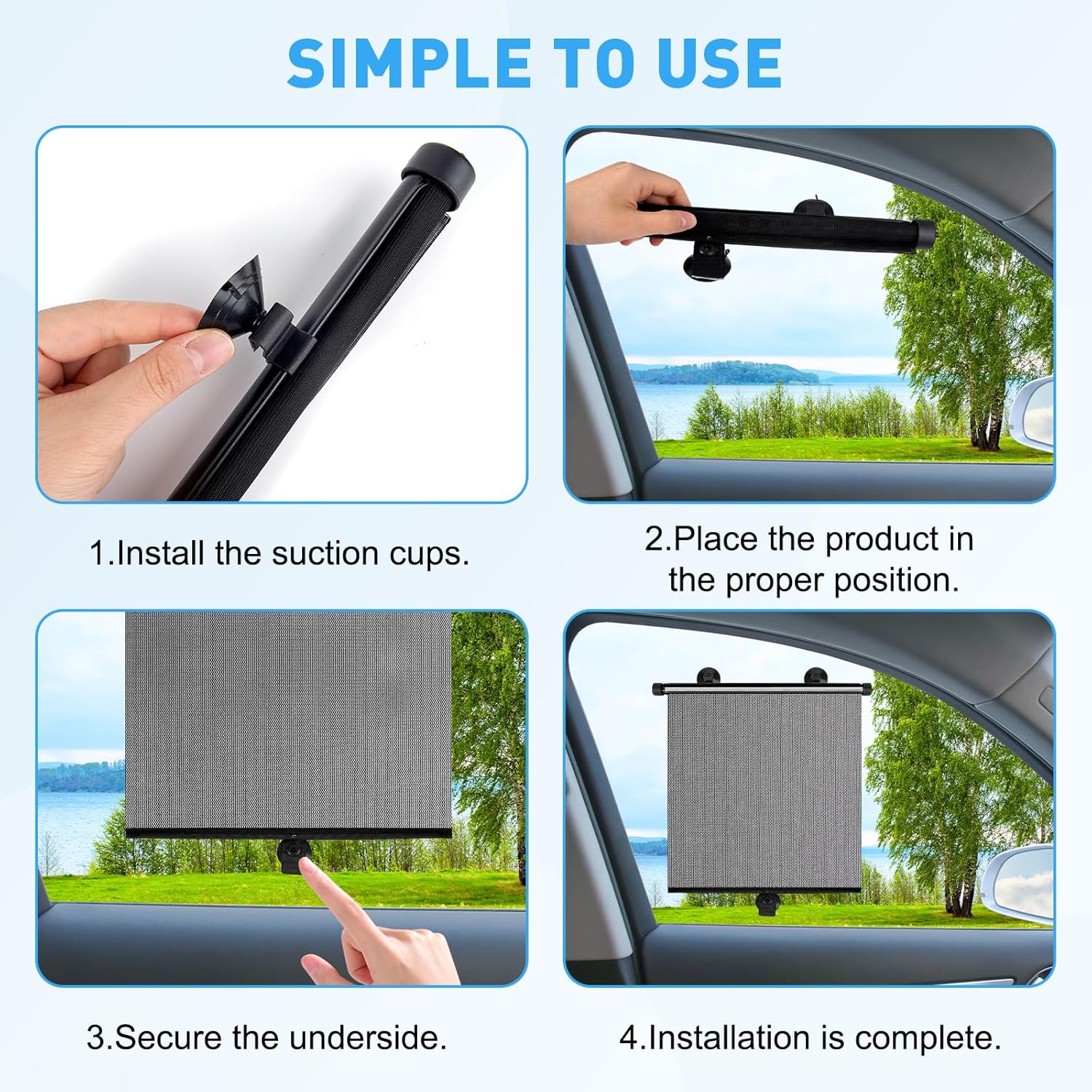 SIMPLE TO USE

1.Install the suction cups.

2.Place the product in the proper position.

3.Secure the underside.

4.Installation is complete.