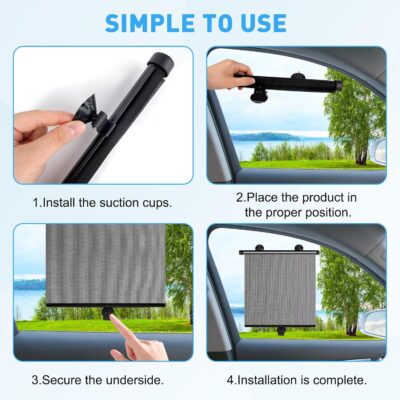 SIMPLE TO USE

1.Install the suction cups.

2.Place the product in the proper position.

3.Secure the underside.

4.Installation is complete.