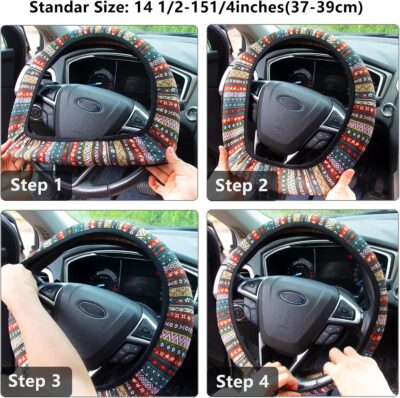 Standar Size: 14 1/2-151/4inches(37-39cm)

Step 1

Step 2

Step 3

Step 4