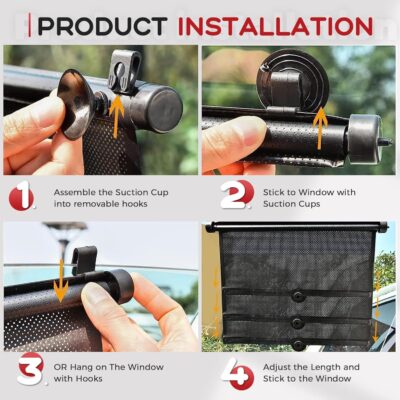 PRODUCT INSTALLATION

1. Assemble the Suction Cup into removable hooks

2. Stick to Window with Suction Cups

3. OR Hang on The Window with Hooks

4. Adjust the Length and Stick to the Window