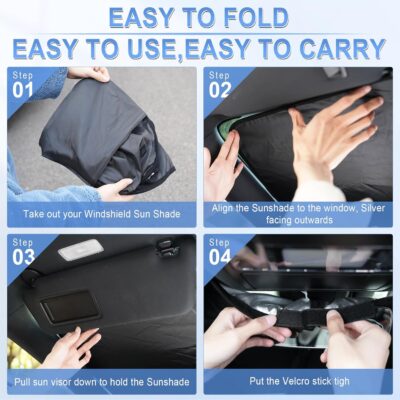 EASY TO FOLD
EASY TO USE,EASY TO CARRY

Step
01
Take out your Windshield Sun Shade

Step
02
Align the Sunshade to the window, Silver facing outwards

Step
03
Pull sun visor down to hold the Sunshade

Step
04
Put the Velcro stick tigh