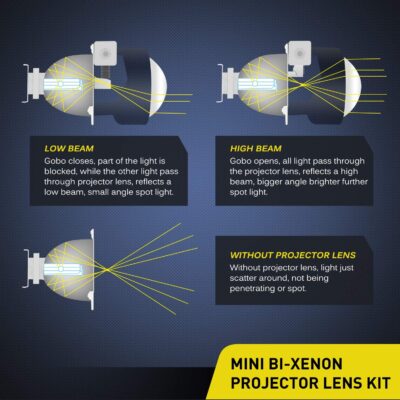 LOW BEAM
Gobo closes, part of the light is blocked, while the other light pass through projector lens, reflects a low beam, small angle spot light.

HIGH BEAM
Gobo opens, all light pass through the projector lens, reflects a high beam, bigger angle brighter further spot light.

WITHOUT PROJECTOR LENS
Without projector lens, light just scatter around, not being penetrating or spot.

MINI BI-XENON
PROJECTOR LENS KIT