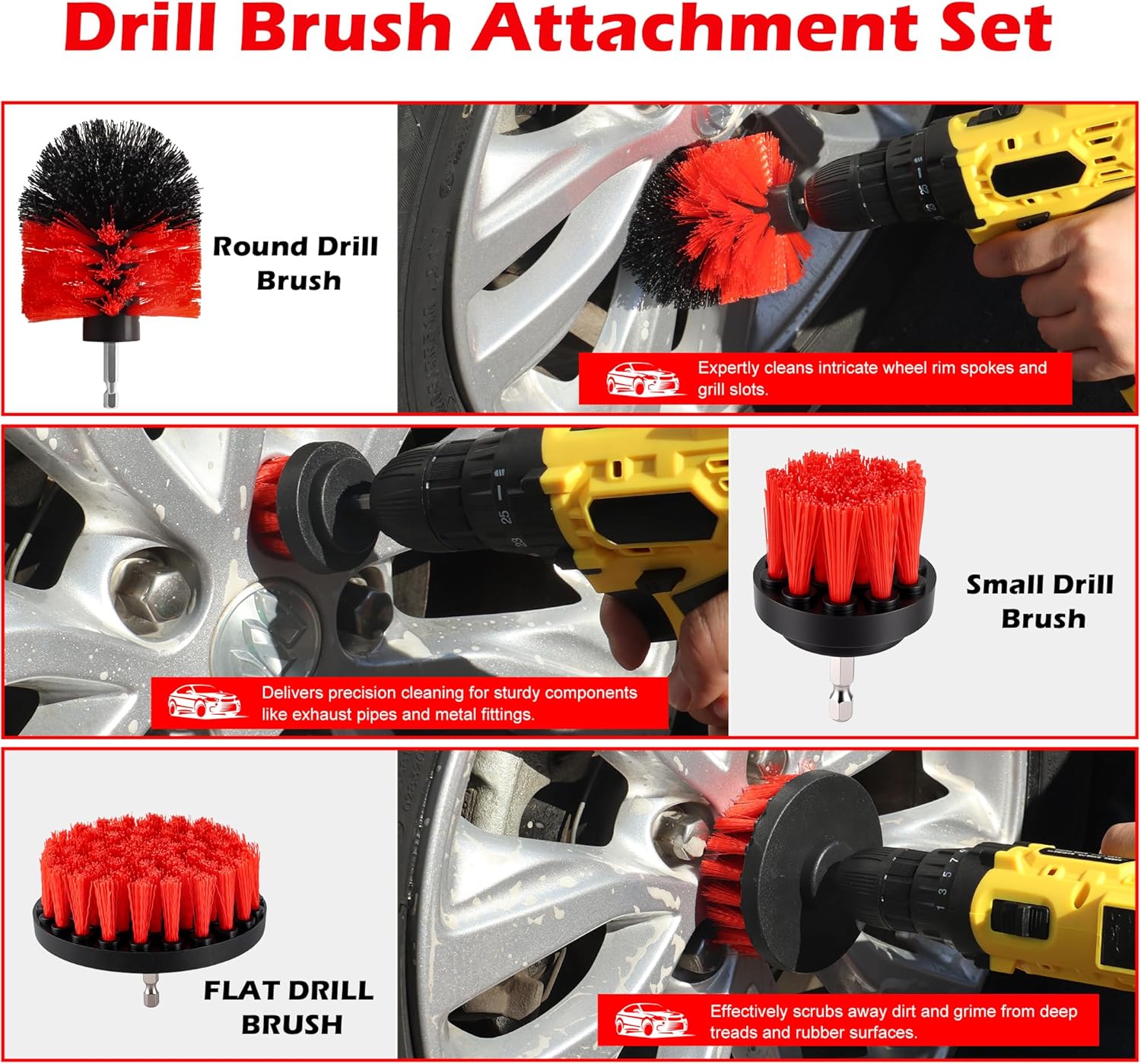 Drill Brush Attachment Set

Round Drill Brush

Expertly cleans intricate wheel rim spokes and grill slots.

Delivers precision cleaning for sturdy components like exhaust pipes and metal fittings.

Small Drill Brush

FLAT DRILL BRUSH

Effectively scrubs away dirt and grime from deep treads and rubber surfaces.