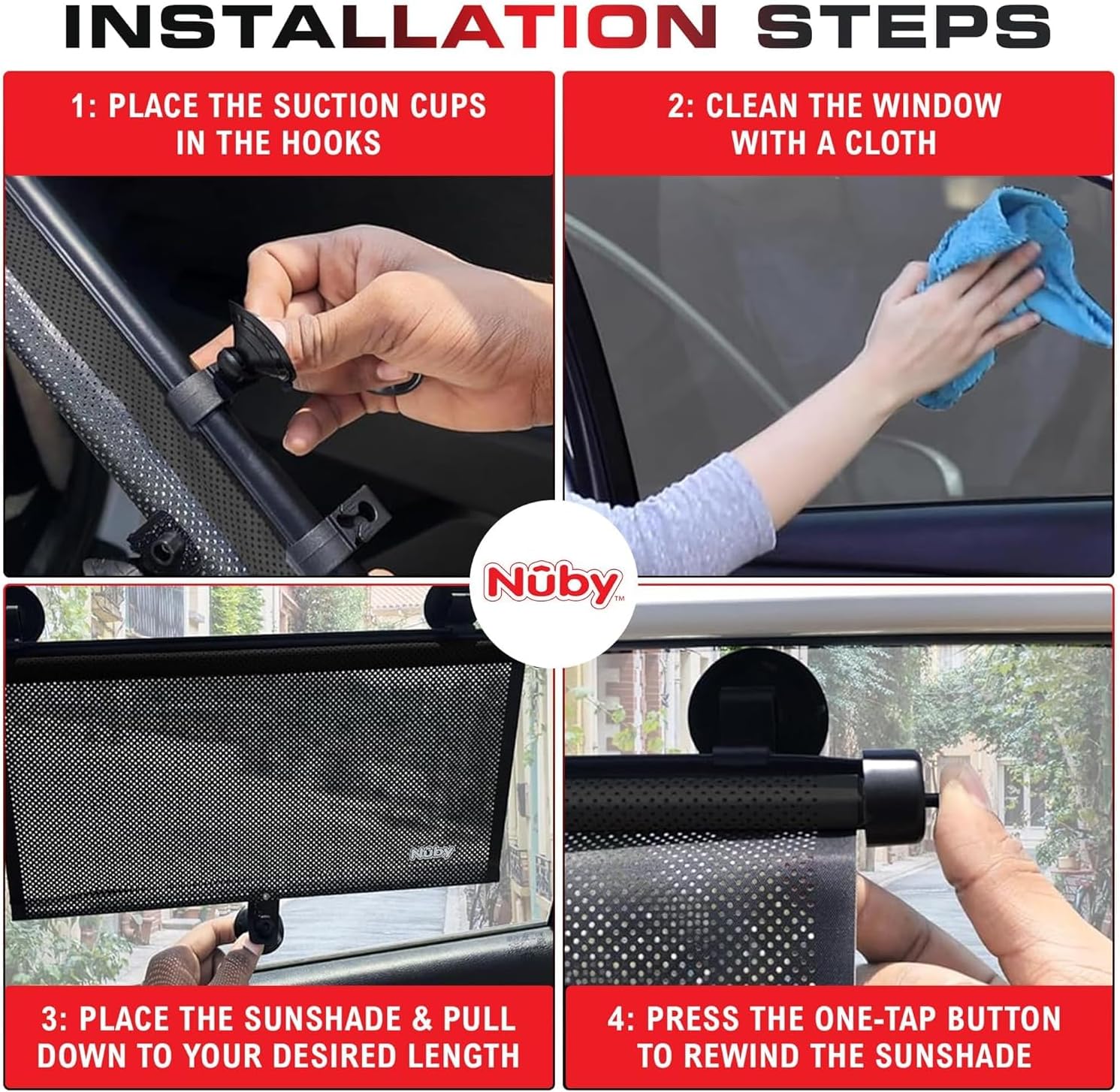 INSTALLATION STEPS

1: PLACE THE SUCTION CUPS IN THE HOOKS

2: CLEAN THE WINDOW WITH A CLOTH

Nûby™

Nûby

3: PLACE THE SUNSHADE & PULL DOWN TO YOUR DESIRED LENGTH

4: PRESS THE ONE-TAP BUTTON TO REWIND THE SUNSHADE