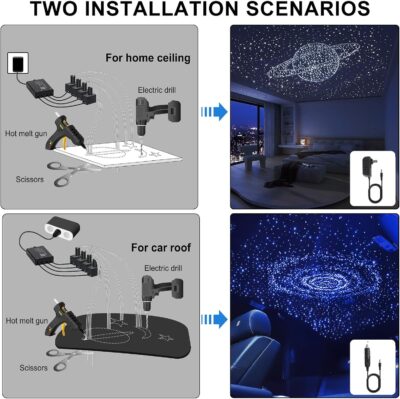 TWO INSTALLATION SCENARIOS

For home ceiling

Electric drill

Hot melt gun

Scissors

For car roof

Electric drill

Hot melt gun

Scissors