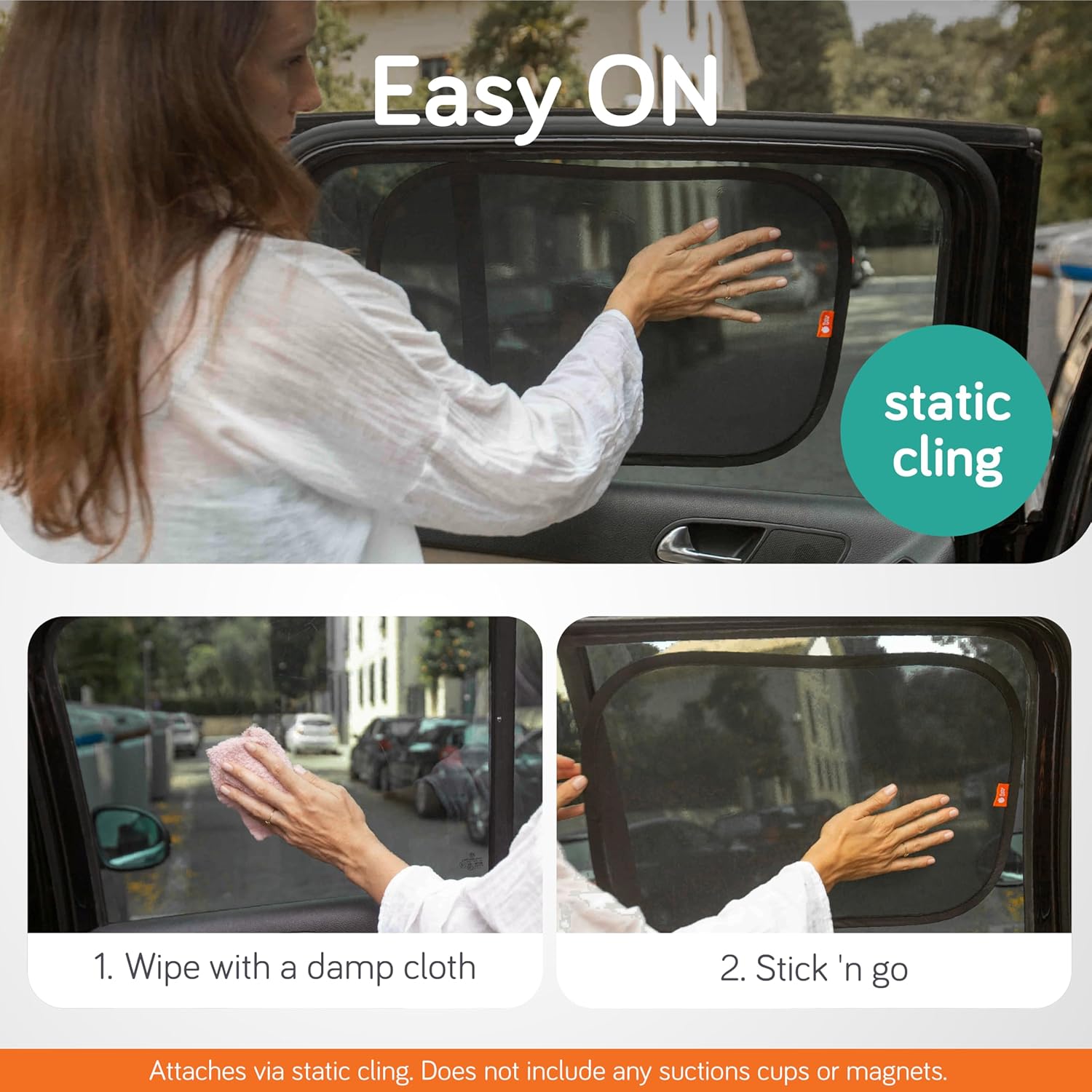 Easy ON

static cling

1. Wipe with a damp cloth

2. Stick 'n go

Attaches via static cling. Does not include any suctions cups or magnets.