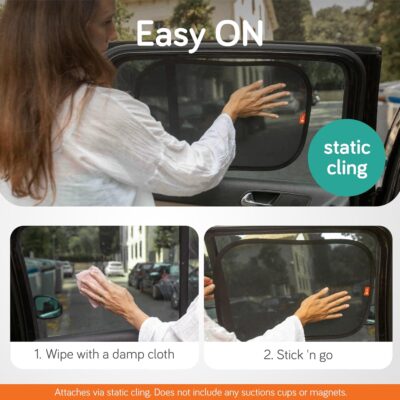 Easy ON

static cling

1. Wipe with a damp cloth

2. Stick 'n go

Attaches via static cling. Does not include any suctions cups or magnets.