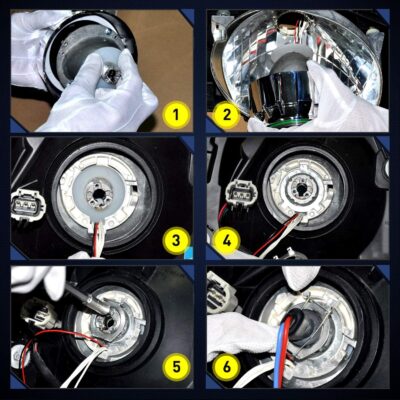 1
2
3
4
5
6