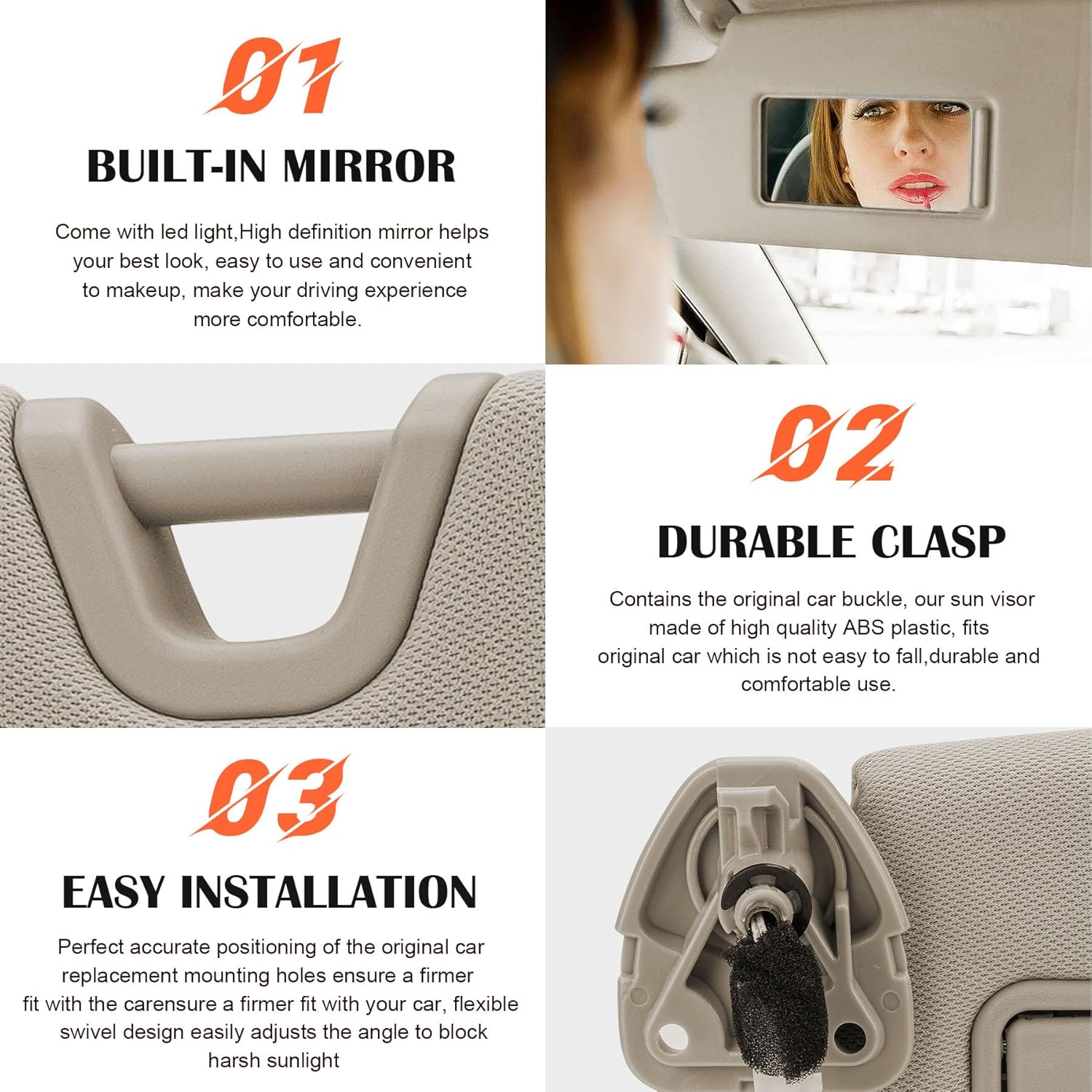 01

BUILT-IN MIRROR

Come with led light,High definition mirror helps your best look, easy to use and convenient to makeup, make your driving experience more comfortable.

02

DURABLE CLASP

Contains the original car buckle, our sun visor made of high quality ABS plastic, fits original car which is not easy to fall,durable and comfortable use.

03

EASY INSTALLATION

Perfect accurate positioning of the original car replacement mounting holes ensure a firmer fit with the carensure a firmer fit with your car, flexible swivel design easily adjusts the angle to block harsh sunlight