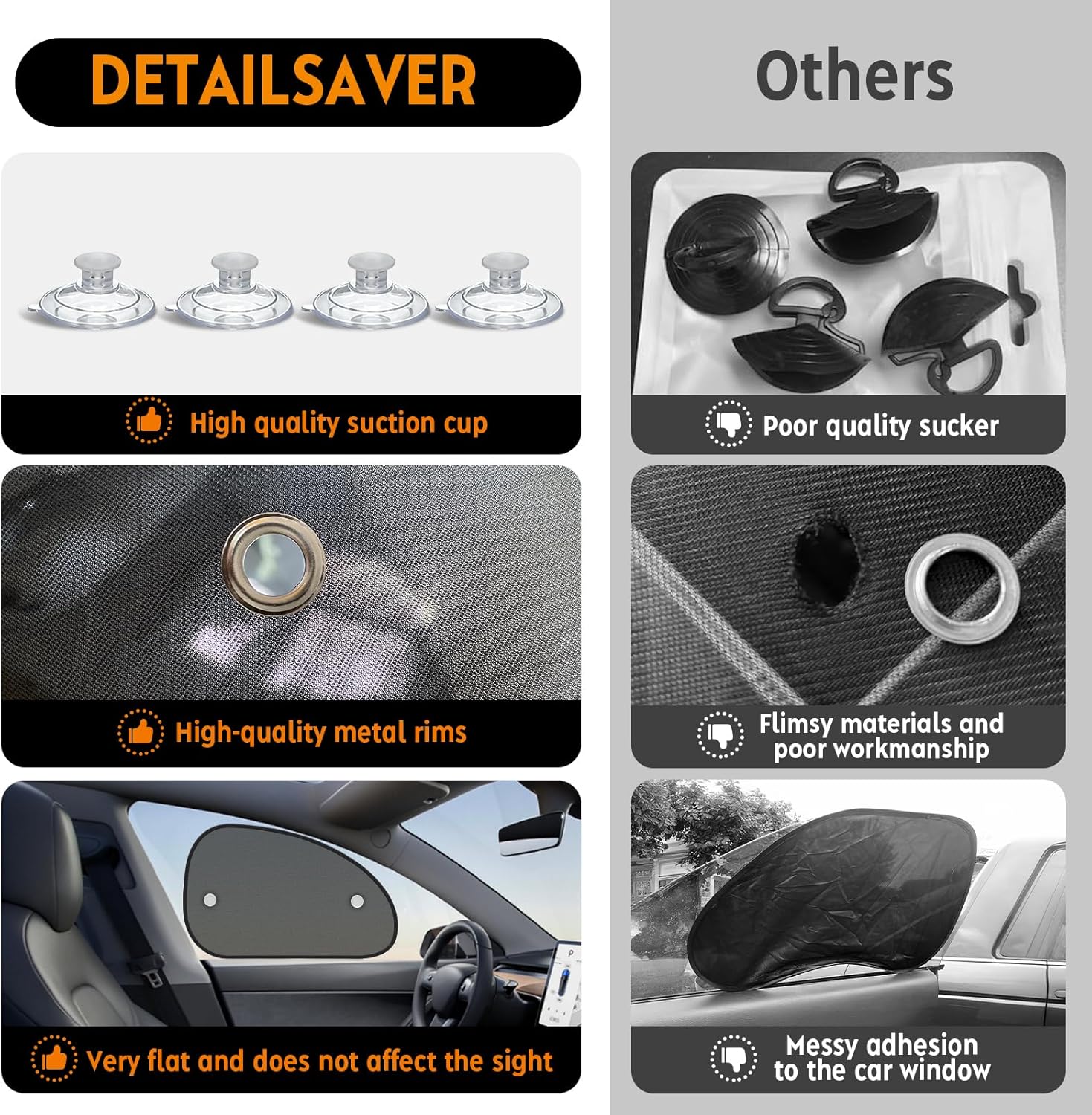 DETAILSAVER

High quality suction cup

High-quality metal rims

Very flat and does not affect the sight

Others

Poor quality sucker

Flimsy materials and poor workmanship

Messy adhesion to the car window