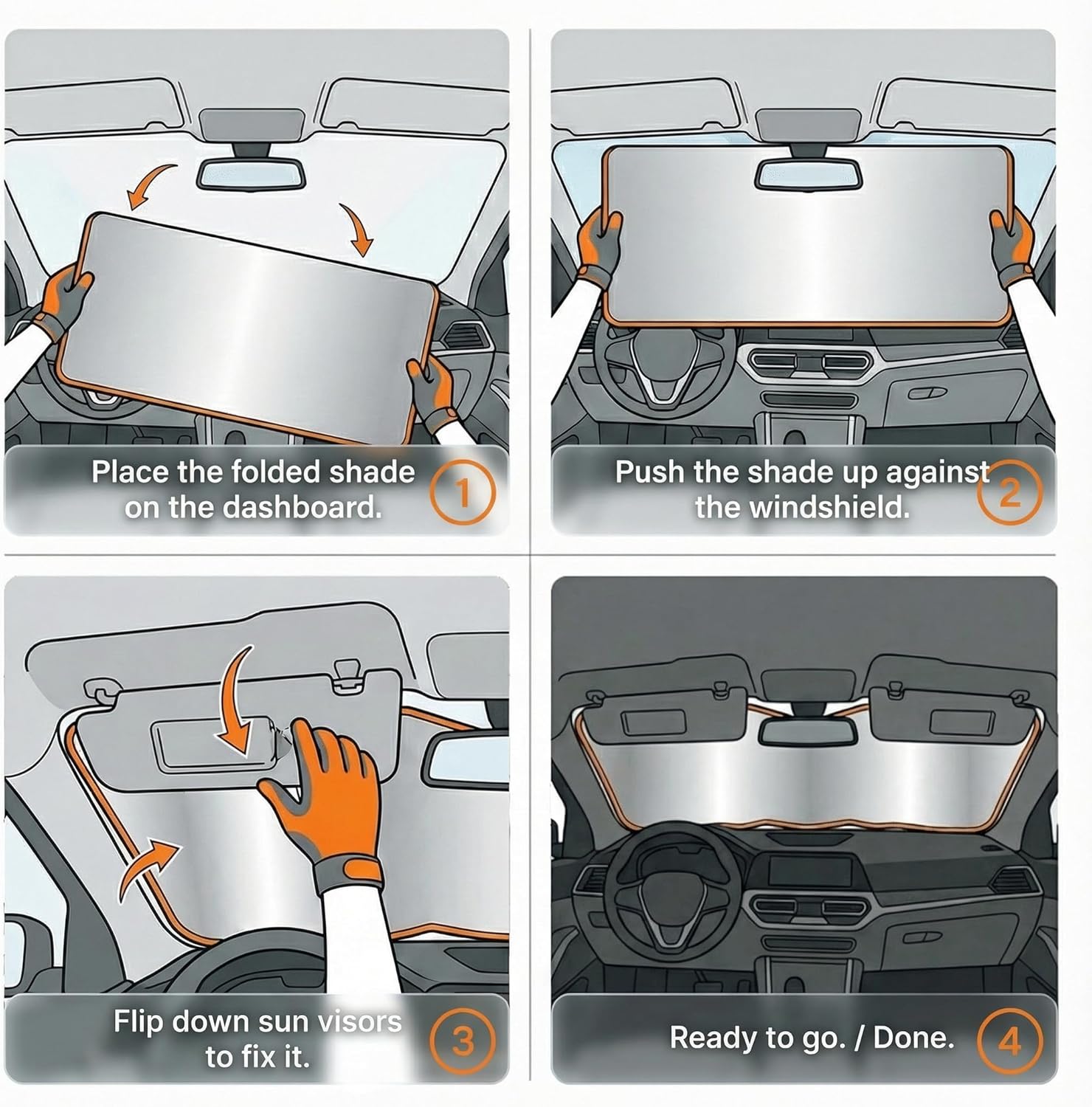 Place the folded shade on the dashboard. 1

Push the shade up against the windshield. 2

Flip down sun visors to fix it. 3

Ready to go. / Done. 4