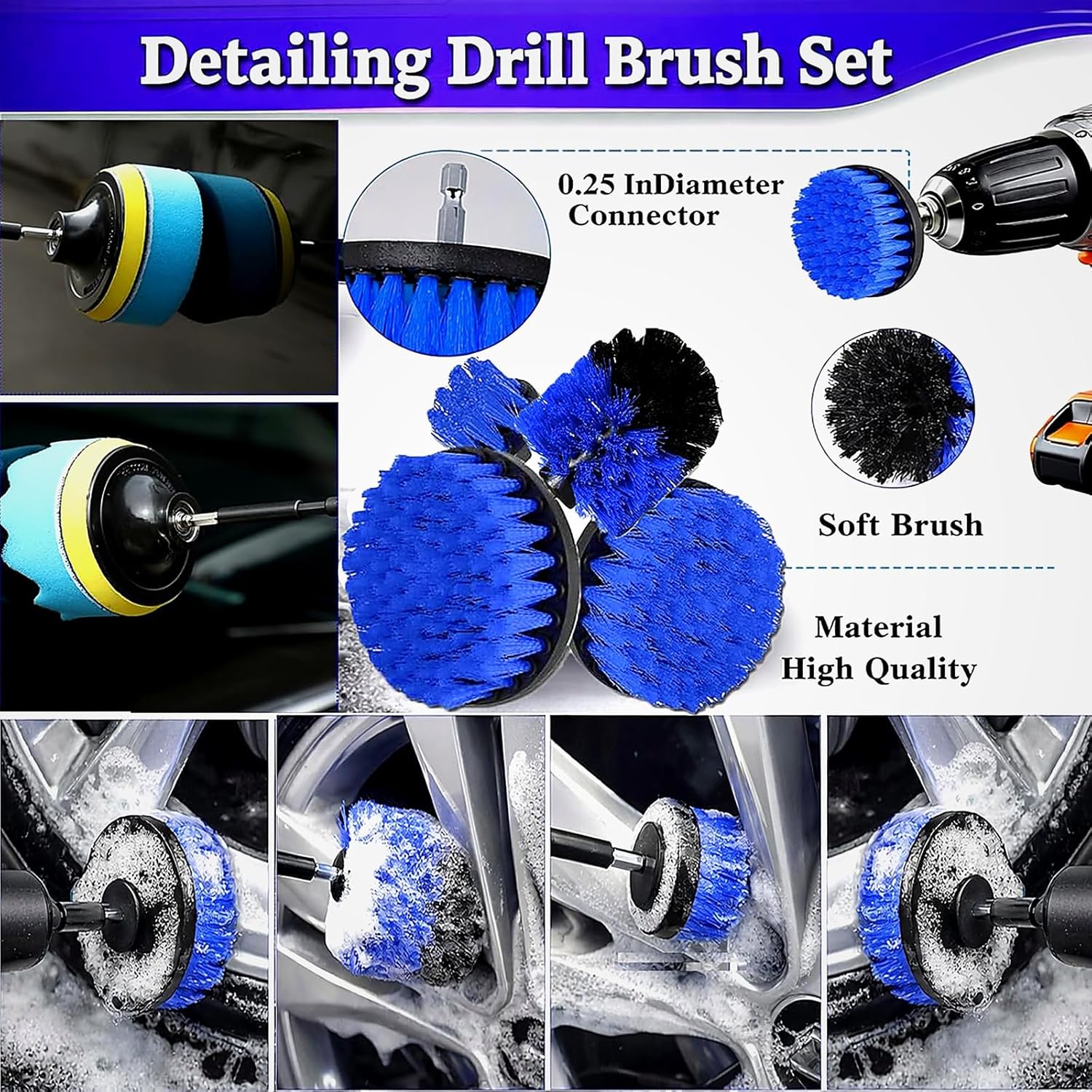 Detailing Drill Brush Set

0.25 InDiameter Connector

Soft Brush

Material High Quality