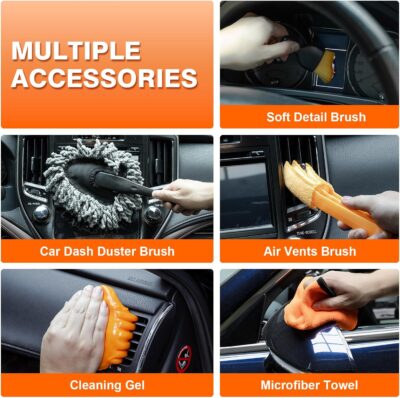 MULTIPLE ACCESSORIES

Soft Detail Brush

Car Dash Duster Brush

Air Vents Brush

Cleaning Gel

Microfiber Towel