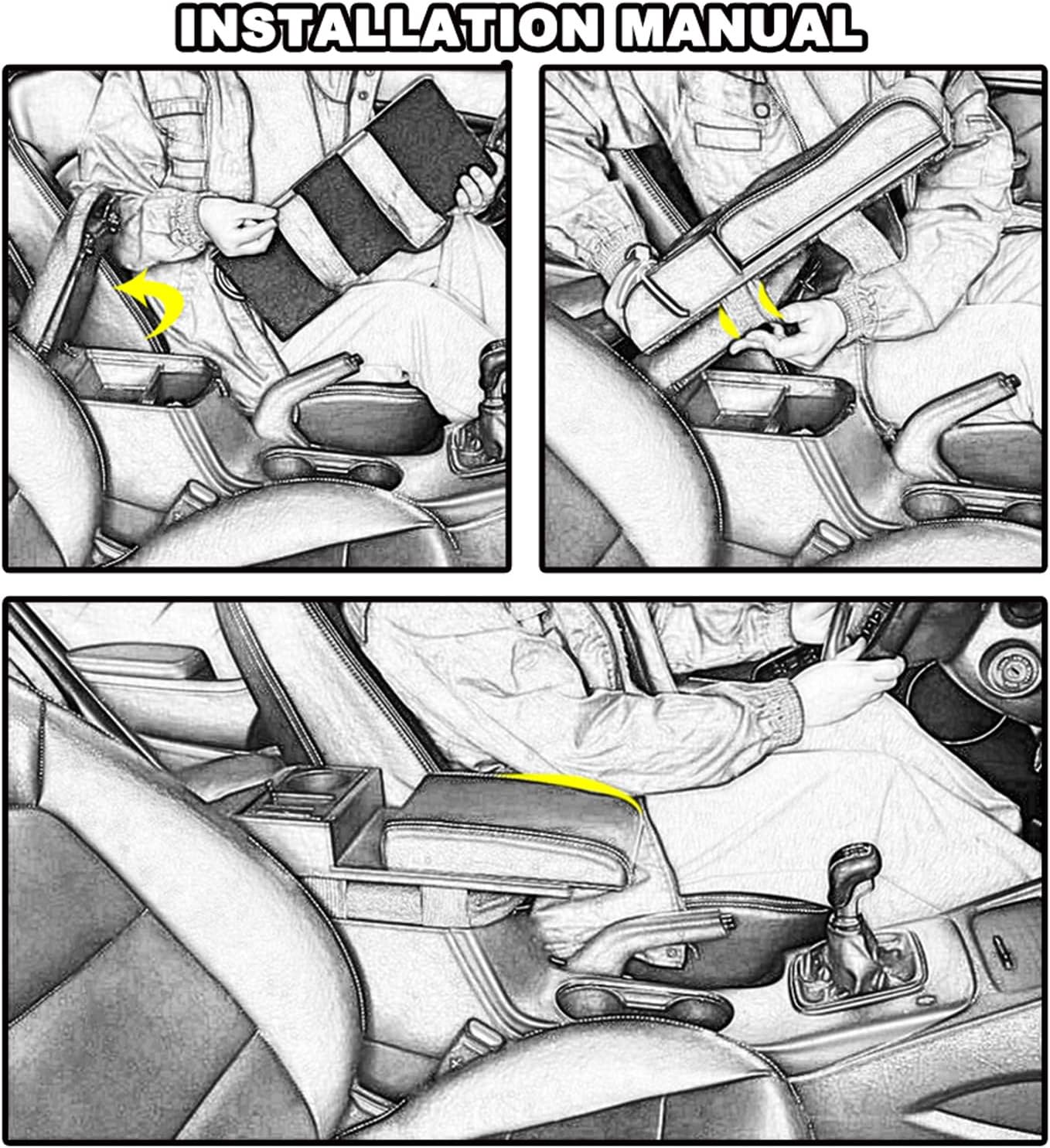 INSTALLATION MANUAL