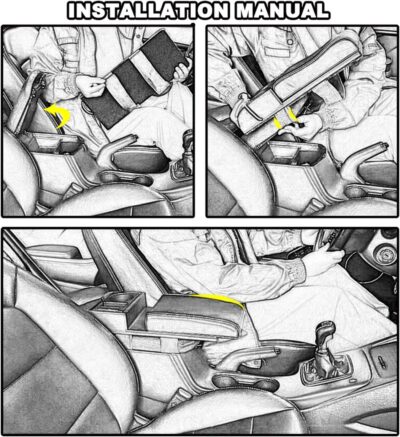 INSTALLATION MANUAL