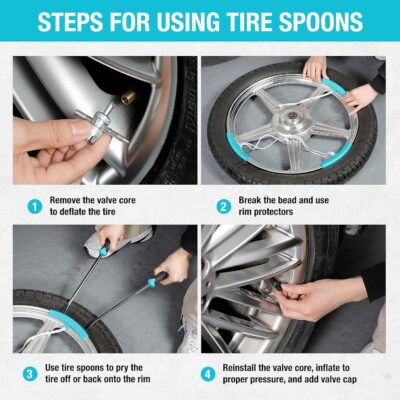 STEPS FOR USING TIRE SPOONS

1 Remove the valve core to deflate the tire

2 Break the bead and use rim protectors

3 Use tire spoons to pry the tire off or back onto the rim

4 Reinstall the valve core, inflate to proper pressure, and add valve cap