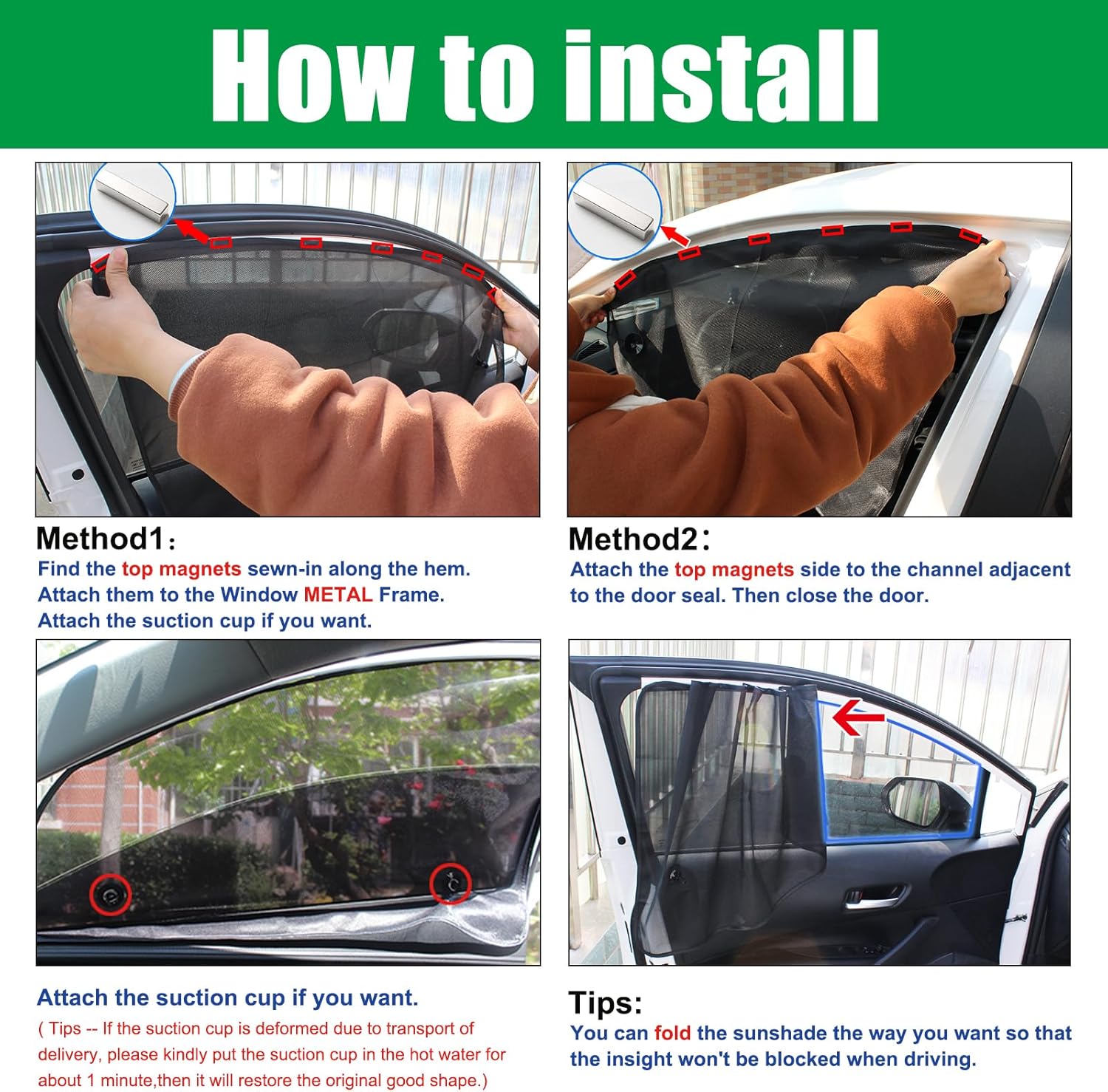 How to install

Method1:
Find the top magnets sewn-in along the hem.
Attach them to the Window METAL Frame.
Attach the suction cup if you want.

Method2:
Attach the top magnets side to the channel adjacent to the door seal. Then close the door.

Attach the suction cup if you want.
( Tips -- If the suction cup is deformed due to transport of delivery, please kindly put the suction cup in the hot water for about 1 minute,then it will restore the original good shape.)

Tips:
You can fold the sunshade the way you want so that the insight won't be blocked when driving.