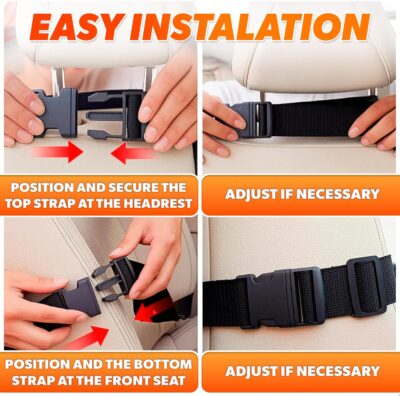 EASY INSTALATION

POSITION AND SECURE THE TOP STRAP AT THE HEADREST

ADJUST IF NECESSARY

POSITION AND THE BOTTOM STRAP AT THE FRONT SEAT

ADJUST IF NECESSARY