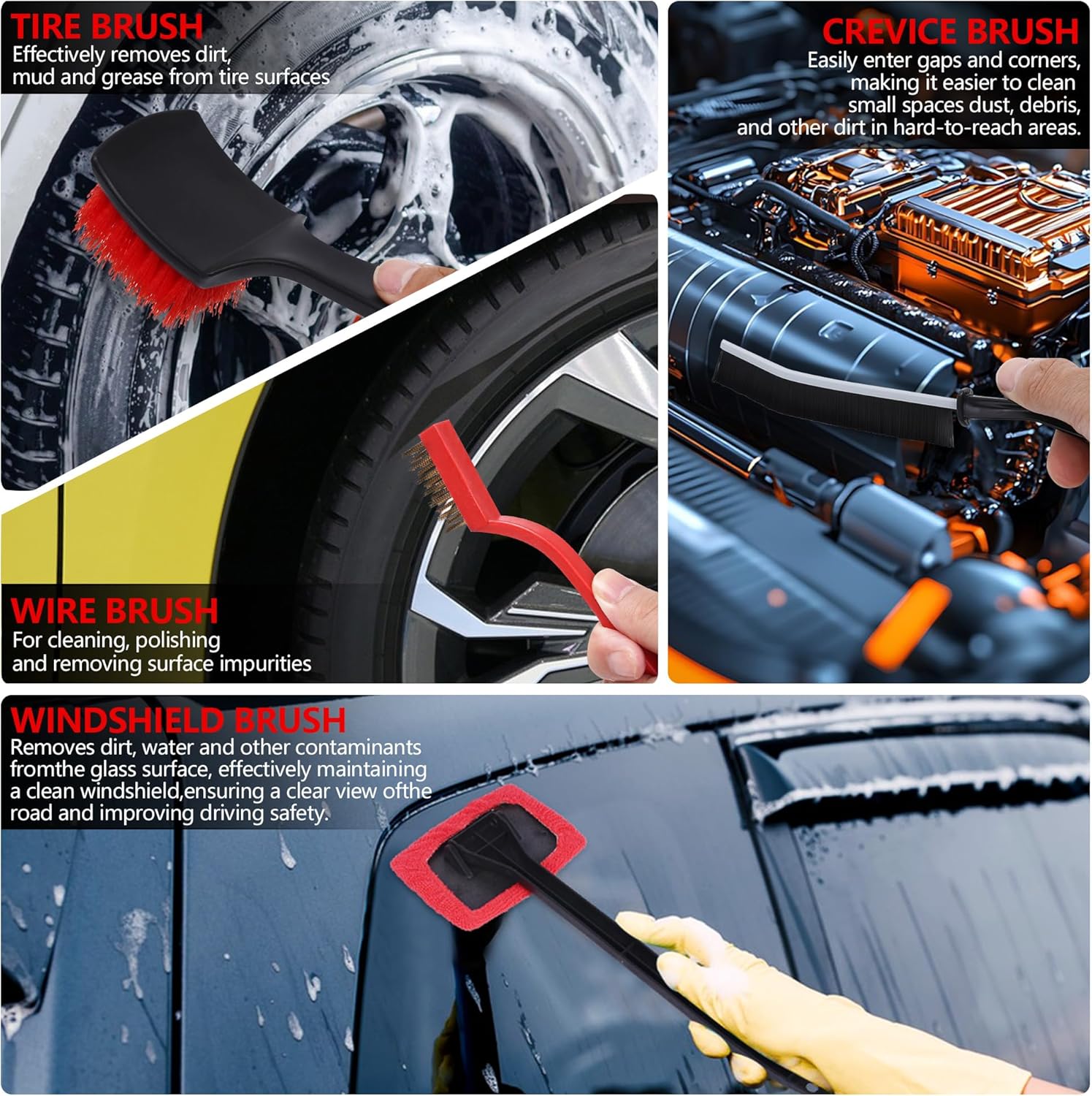 TIRE BRUSH
Effectively removes dirt, mud and grease from tire surfaces

CREVICE BRUSH
Easily enter gaps and corners, making it easier to clean small spaces dust, debris, and other dirt in hard-to-reach areas.

WIRE BRUSH
For cleaning, polishing and removing surface impurities

WINDSHIELD BRUSH
Removes dirt, water and other contaminants fromthe glass surface, effectively maintaining a clean windshield,ensuring a clear view ofthe road and improving driving safety.