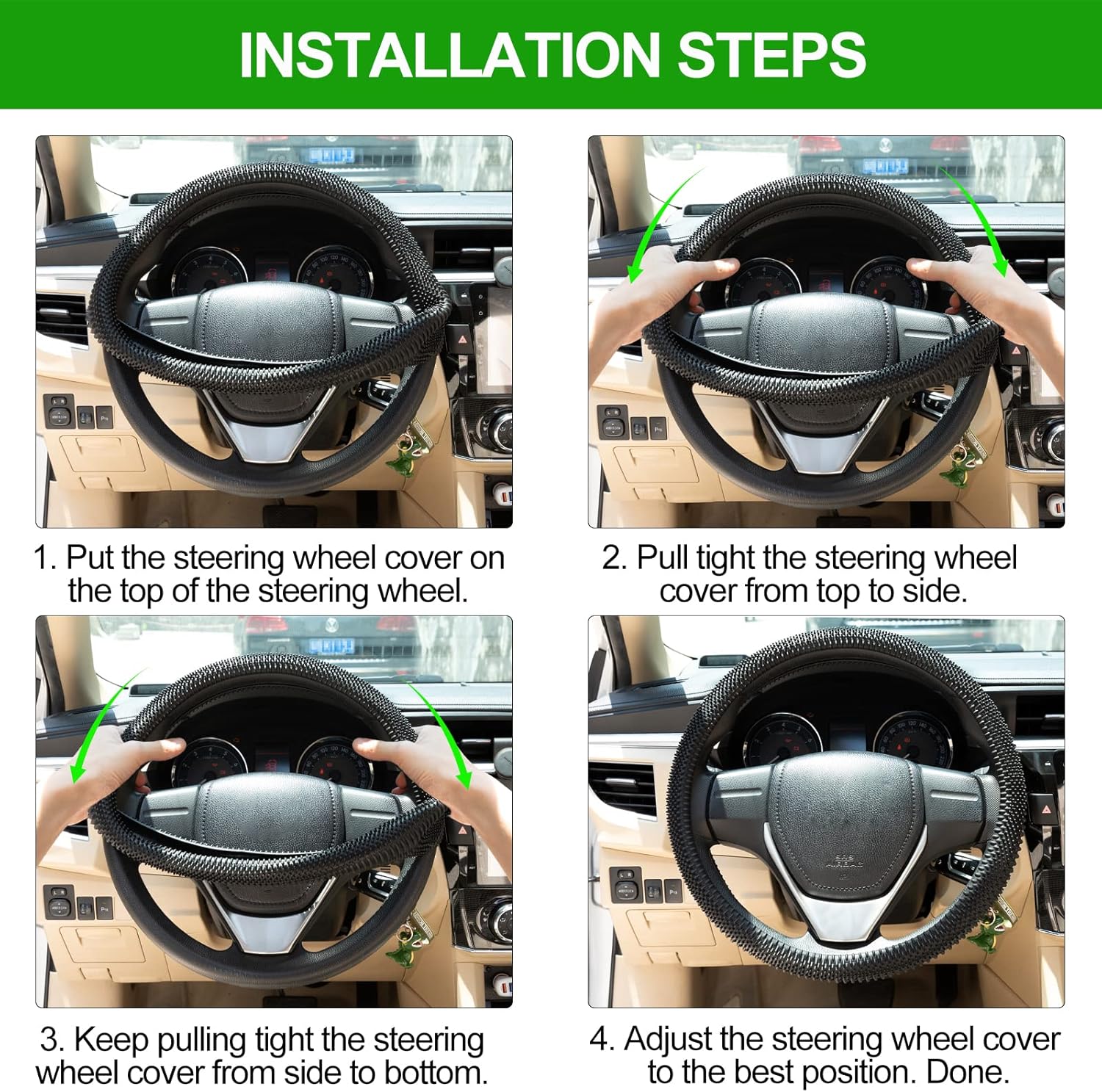 INSTALLATION STEPS

1. Put the steering wheel cover on the top of the steering wheel.

2. Pull tight the steering wheel cover from top to side.

3. Keep pulling tight the steering wheel cover from side to bottom.

4. Adjust the steering wheel cover to the best position. Done.