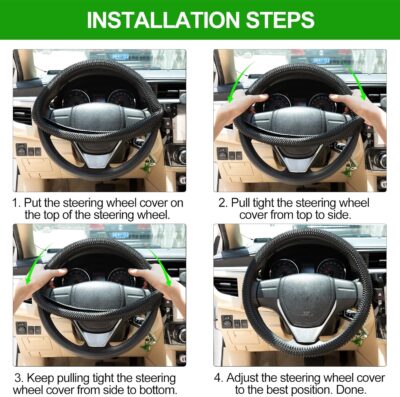 INSTALLATION STEPS

1. Put the steering wheel cover on the top of the steering wheel.

2. Pull tight the steering wheel cover from top to side.

3. Keep pulling tight the steering wheel cover from side to bottom.

4. Adjust the steering wheel cover to the best position. Done.