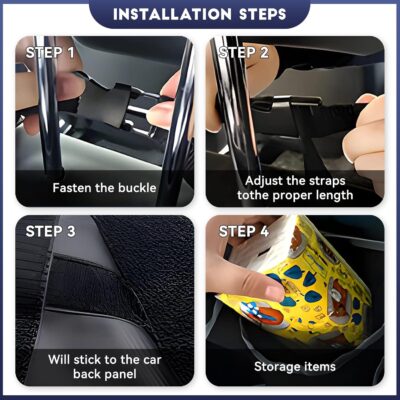 INSTALLATION STEPS

STEP 1

Fasten the buckle

STEP 2

Adjust the straps tothe proper length

STEP 3

Will stick to the car back panel

STEP 4

Storage items