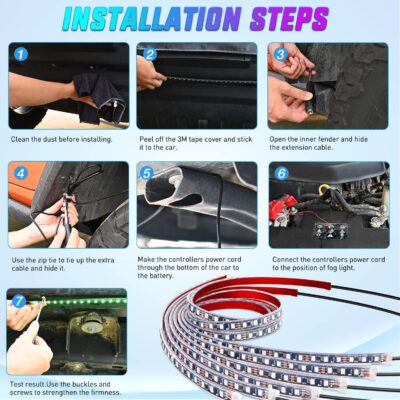 INSTALLATION STEPS

1

Clean the dust before installing.

2

Peel off the 3M tape cover and stick it to the car.

3

Open the inner fender and hide the extension cable.

4

Use the zip tie to tie up the extra cable and hide it.

5

Make the controllers power cord through the bottom of the car to the battery.

6

Connect the controllers power cord to the position of fog light.

7

Test result.Use the buckles and screws to strengthen the firmness.