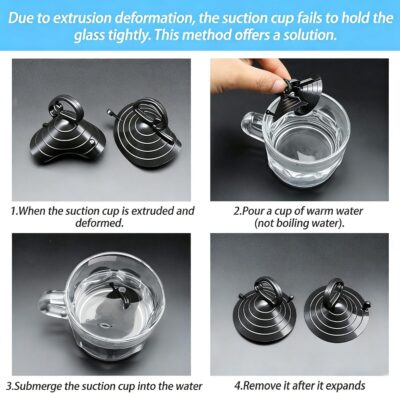 Due to extrusion deformation, the suction cup fails to hold the glass tightly. This method offers a solution.

1.When the suction cup is extruded and deformed.

2.Pour a cup of warm water (not boiling water).

3.Submerge the suction cup into the water

4.Remove it after it expands