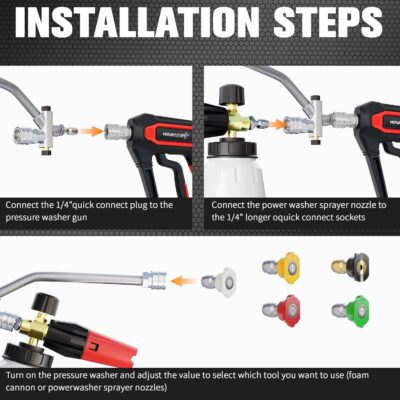 INSTALLATION STEPS

Connect the 1/4"quick connect plug to the pressure washer gun

Connect the power washer sprayer nozzle to the 1/4" longer oquick connect sockets

Turn on the pressure washer and adjust the value to select which tool you want to use (foam cannon or powerwasher sprayer nozzles)