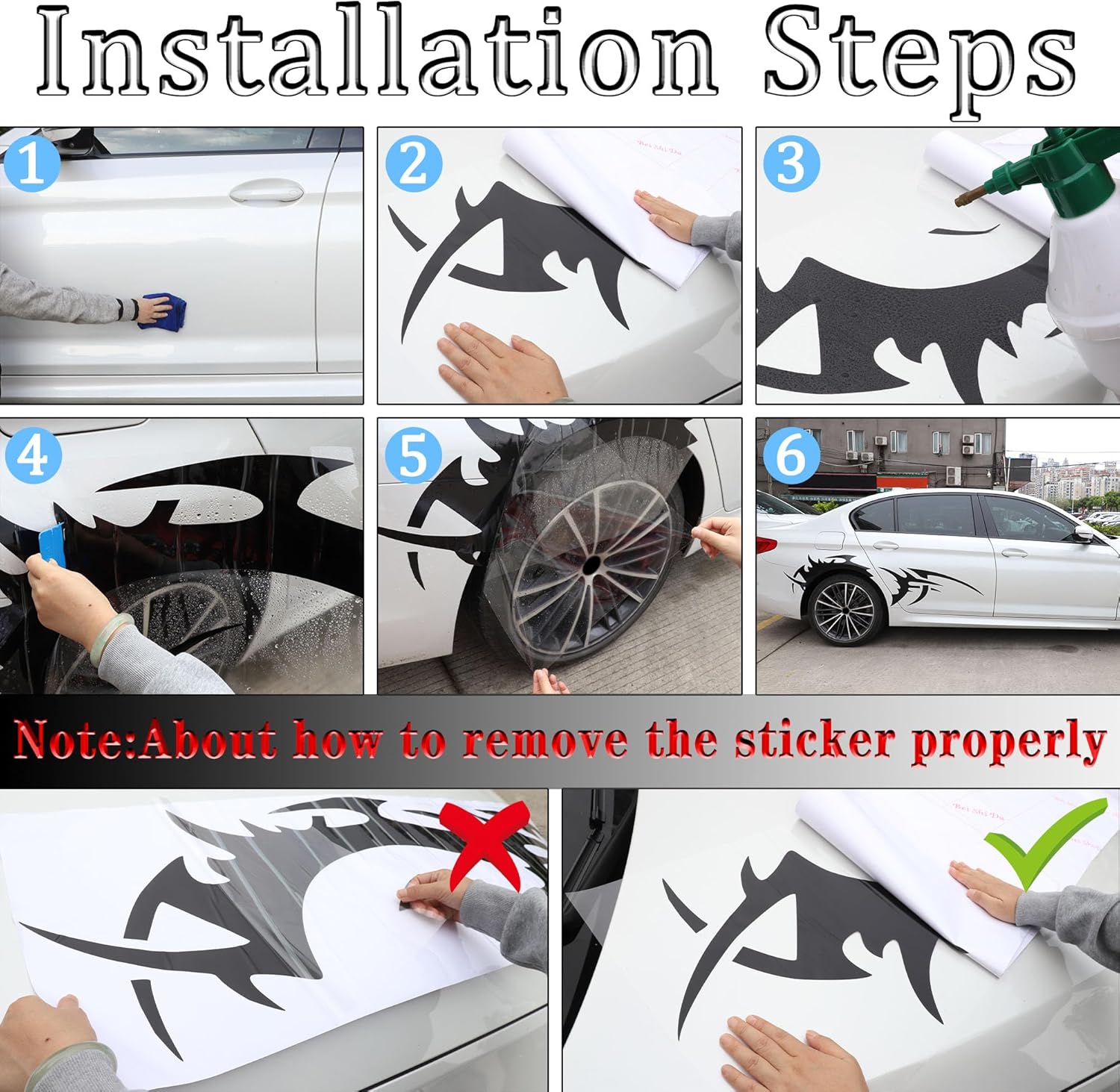 Installation Steps

1

2

Bei Shi Da

3

4

5

6

Note:About how to remove the sticker properly

Bei Shi Da