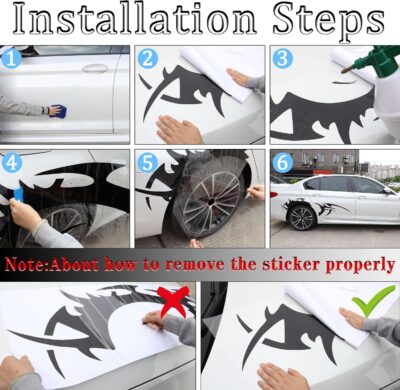 Installation Steps

1

2

3

4

5

6

Note:About how to remove the sticker properly