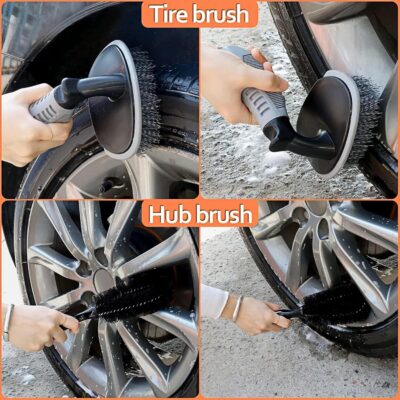 Tire brush

Hub brush