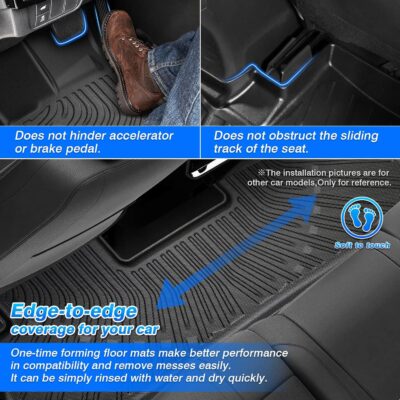 Does not hinder accelerator or brake pedal.

Does not obstruct the sliding track of the seat.

※The installation pictures are for other car models,Only for reference.

Soft to touch

Edge-to-edge coverage for your car

One-time forming floor mats make better performance in compatibility and remove messes easily. It can be simply rinsed with water and dry quickly.