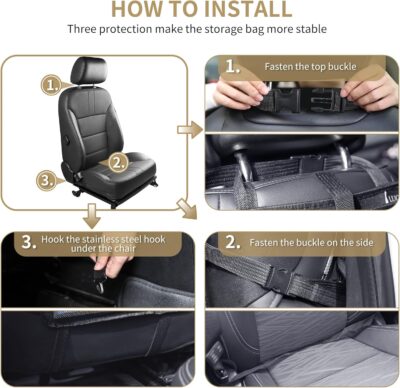 HOW TO INSTALL
Three protection make the storage bag more stable

1.
2.
3.

1. Fasten the top buckle

3. Hook the stainless steel hook under the chair

2. Fasten the buckle on the side