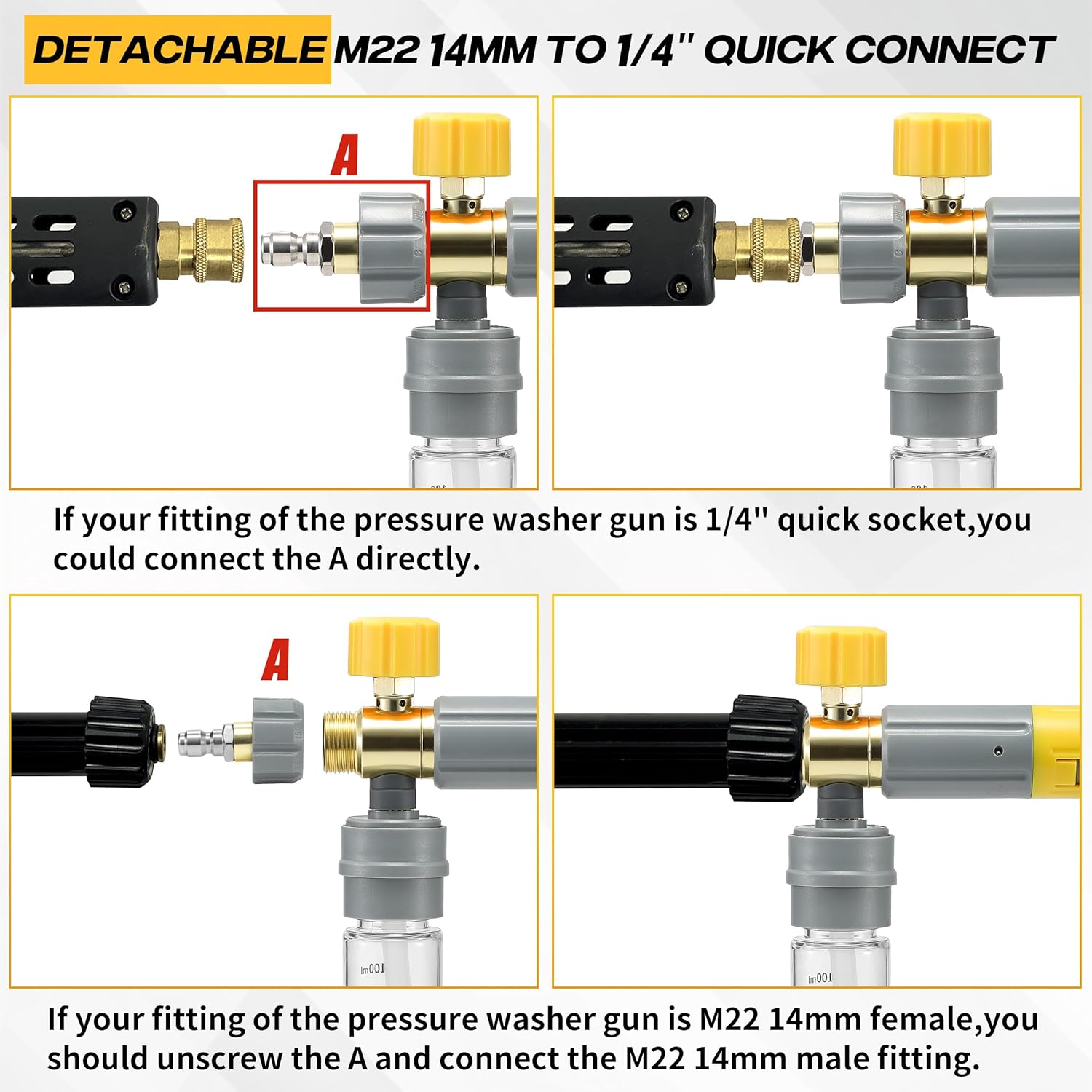 DETACHABLE M22 14MM TO 1/4'' QUICK CONNECT

A

If your fitting of the pressure washer gun is 1/4" quick socket,you could connect the A directly.

A

100ml

100ml

If your fitting of the pressure washer gun is M22 14mm female,you should unscrew the A and connect the M22 14mm male fitting.