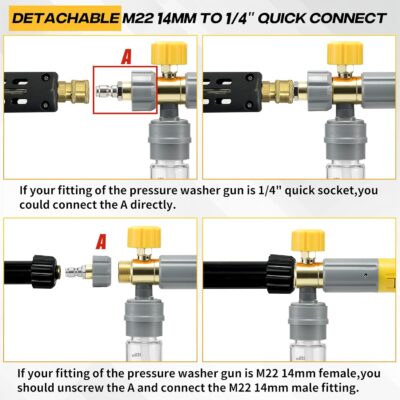 DETACHABLE M22 14MM TO 1/4" QUICK CONNECT

A

If your fitting of the pressure washer gun is 1/4" quick socket,you could connect the A directly.

A

If your fitting of the pressure washer gun is M22 14mm female,you should unscrew the A and connect the M22 14mm male fitting.