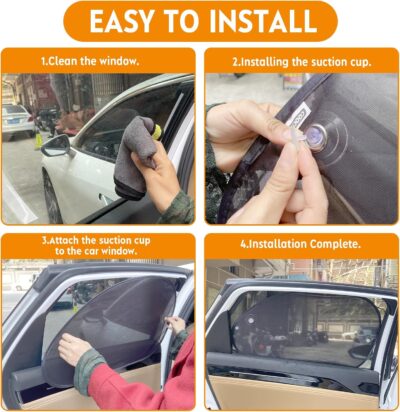 EASY TO INSTALL

1.Clean the window.

2.Installing the suction cup.

3.Attach the suction cup to the car window.

4.Installation Complete.