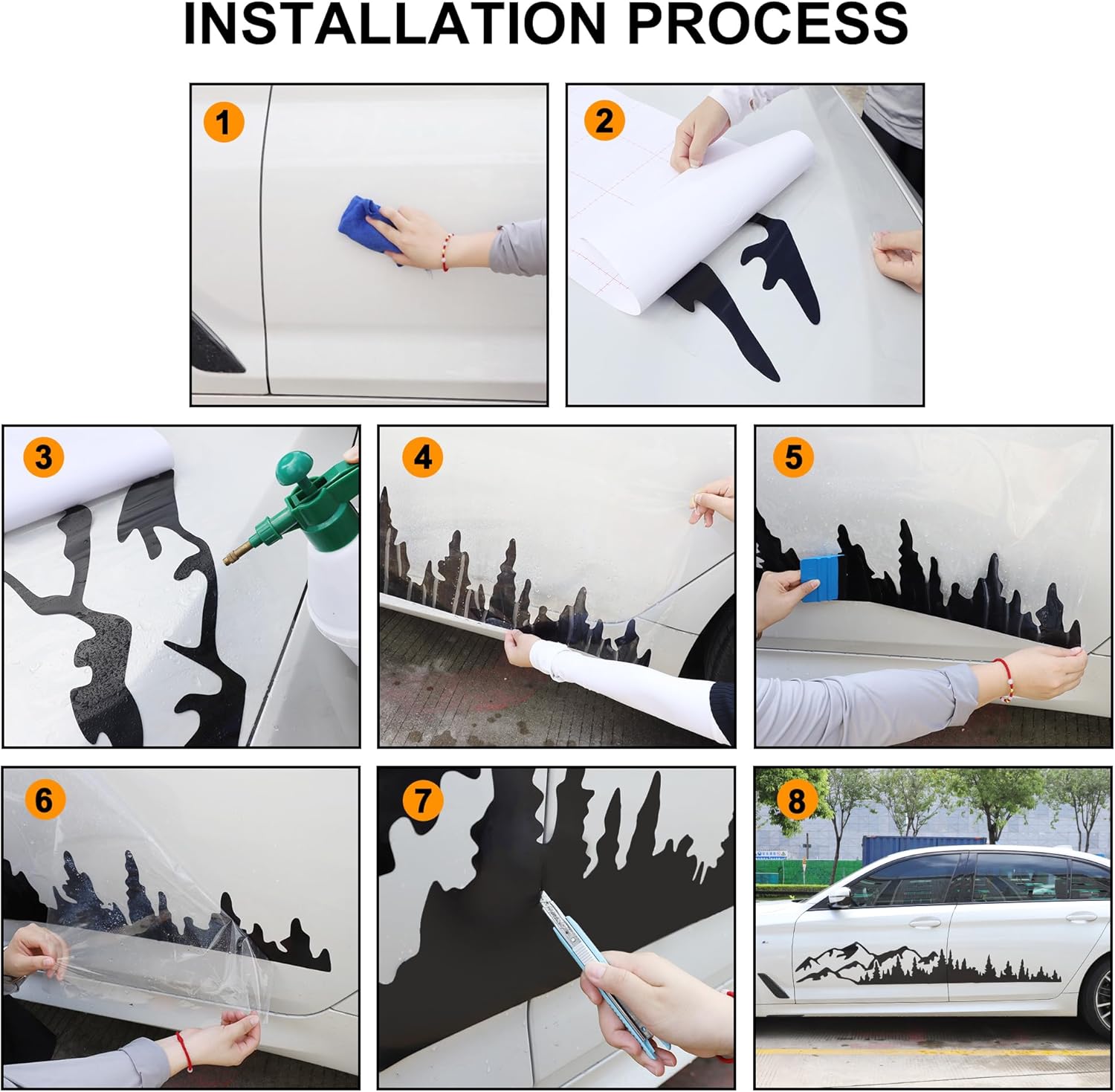 INSTALLATION PROCESS

1

2

3

4

5

6

7

8