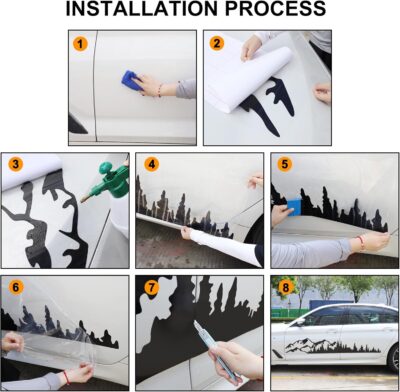 INSTALLATION PROCESS

1

2

3

4

5

6

7

8