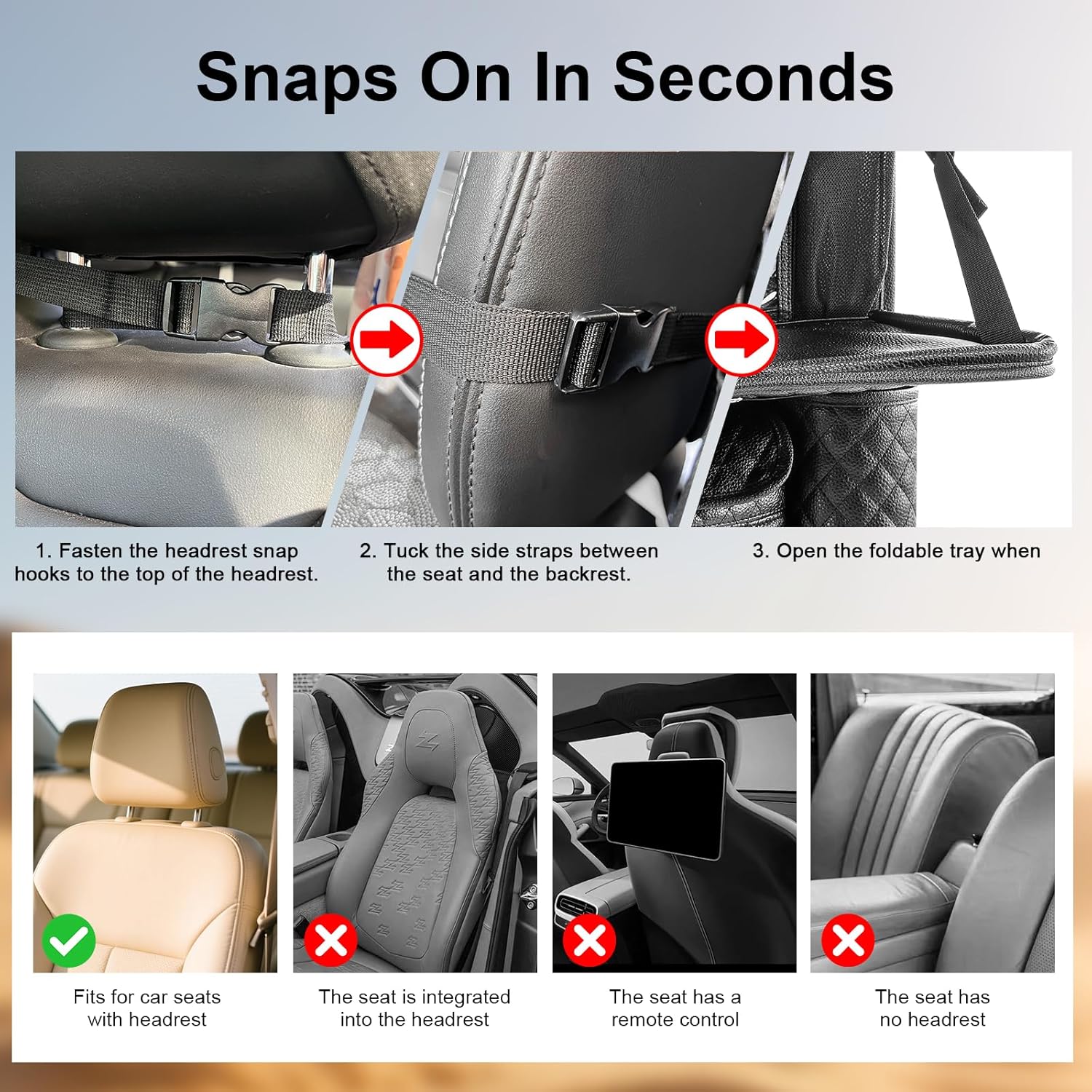 Snaps On In Seconds

1. Fasten the headrest snap hooks to the top of the headrest.

2. Tuck the side straps between the seat and the backrest.

3. Open the foldable tray when

Fits for car seats with headrest

The seat is integrated into the headrest

The seat has a remote control

The seat has no headrest