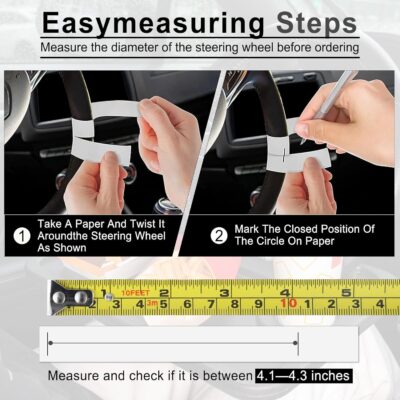 Easymeasuring Steps

Measure the diameter of the steering wheel before ordering

① Take A Paper And Twist It Aroundthe Steering Wheel As Shown

② Mark The Closed Position Of The Circle On Paper

1 10FEET 2 3 4 5
2 3 4 3m 5 6 7 8 9 10 1 2 3 4

Measure and check if it is between 4.1—4.3 inches