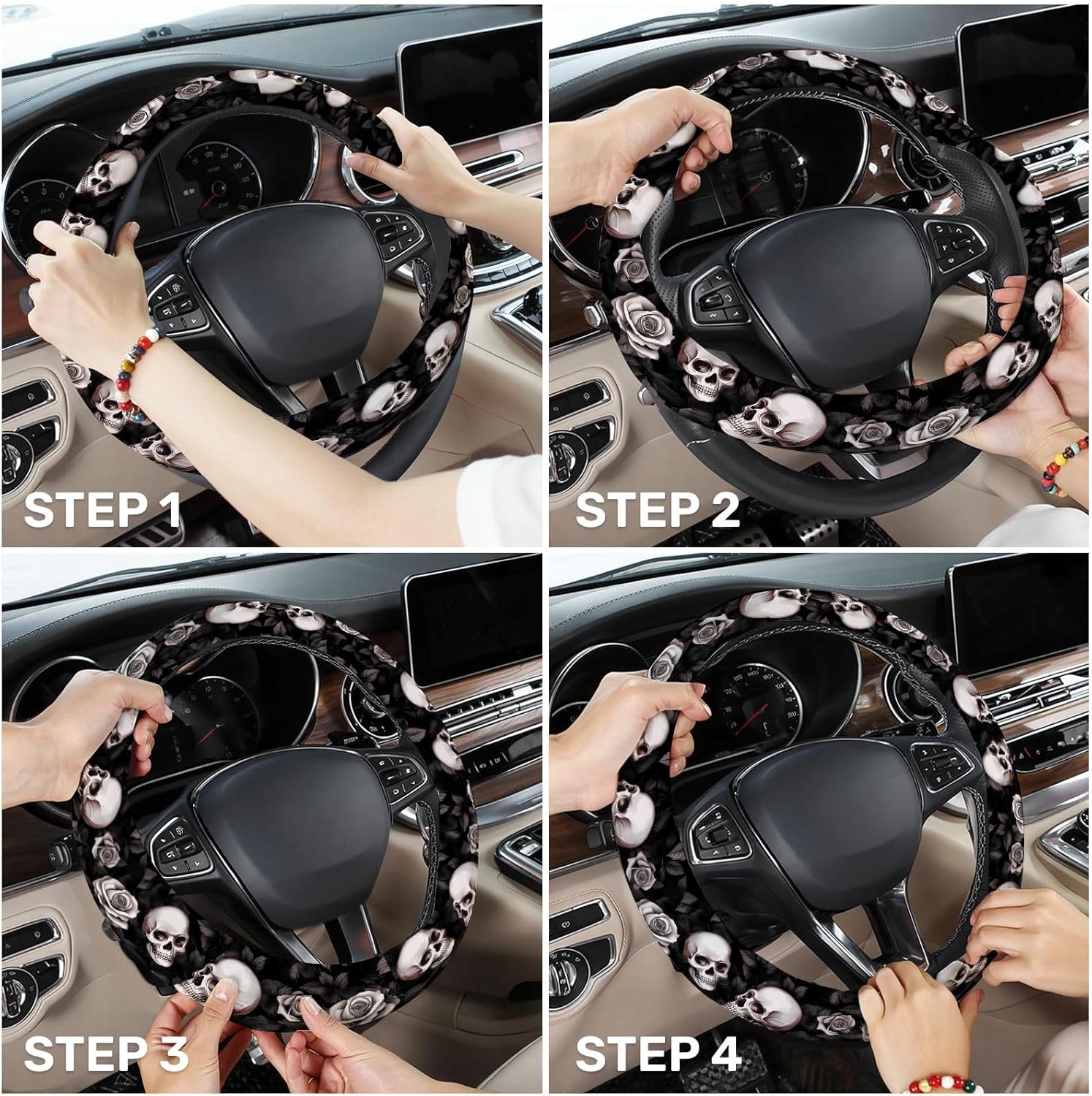 STEP 1

STEP 2

STEP 3

STEP 4