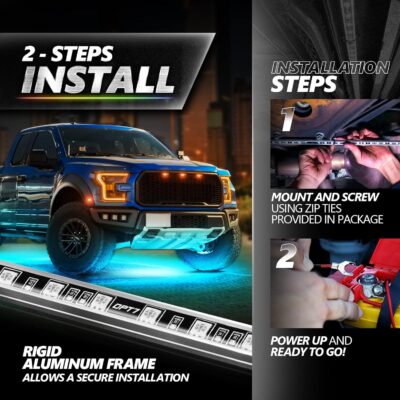 2 - STEPS
INSTALL

OPT7

RIGID
ALUMINUM FRAME
ALLOWS A SECURE INSTALLATION

INSTALLATION
STEPS

1

MOUNT AND SCREW
USING ZIP TIES
PROVIDED IN PACKAGE

2

POWER UP AND
READY TO GO!