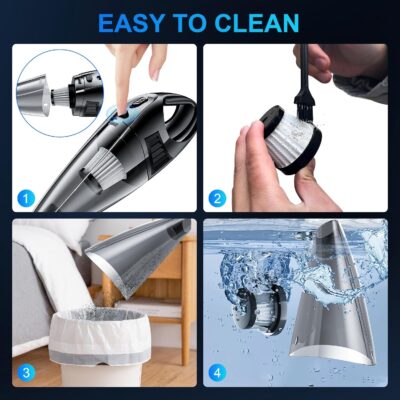 EASY TO CLEAN

1

2

3

4